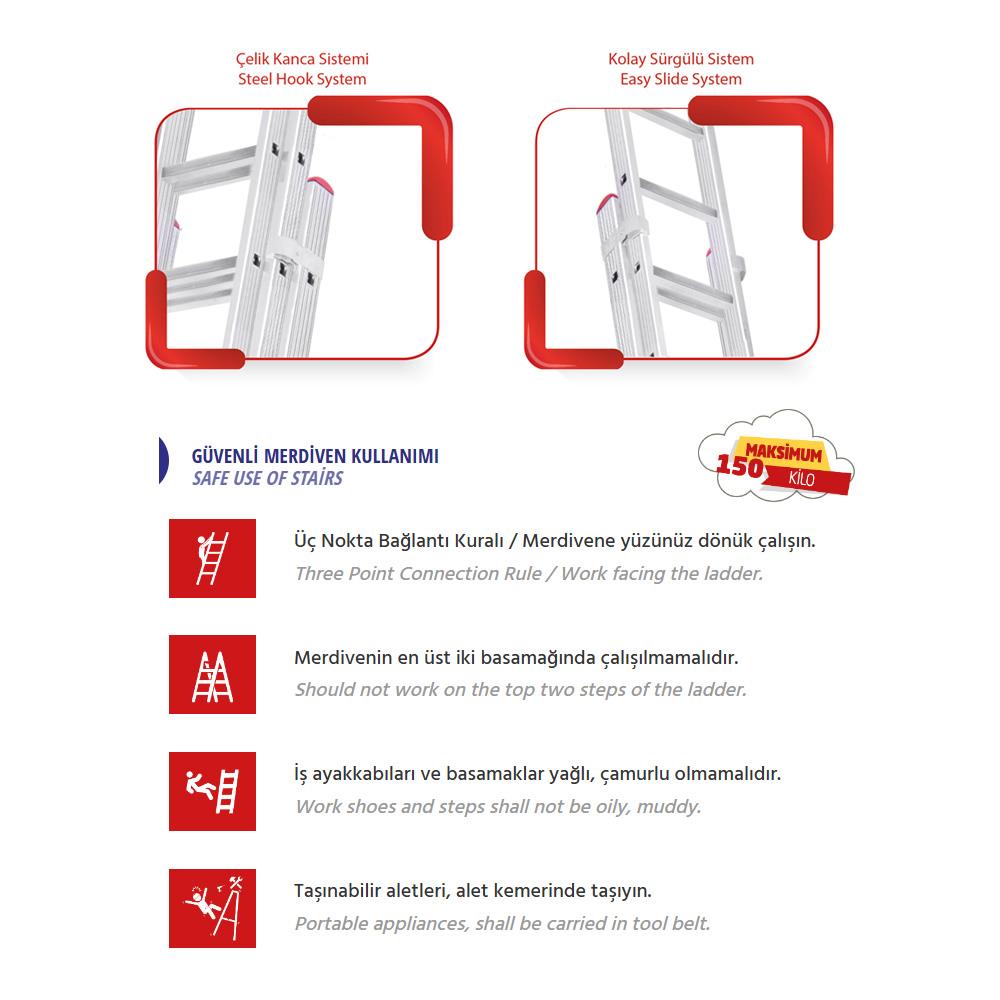 Çelik Kanca Sistemi
Steel Hook System

Kolay Sürgülü Sistem
Easy Slide System

GÜVENLİ MERDİVEN KULLANIMI
SAFE USE OF STAİRS

MAKSİMUM
150 KİLO

Üç Nokta Bağlantı Kuralı / Merdivene yüzünüz dönük çalışın.
Three Point Connection Rule / Work facing the ladder.

Merdivenin en üst iki basamağında çalışılmamalıdır.
Should not work on the top two steps of the ladder.

İş ayakkabıları ve basamaklar yağlı, çamurlu olmamalıdır.
Work shoes and steps shall not be oily, muddy.

Taşınabilir aletleri, alet kemerinde taşıyın.
Portable appliances, shall be carried in tool belt.