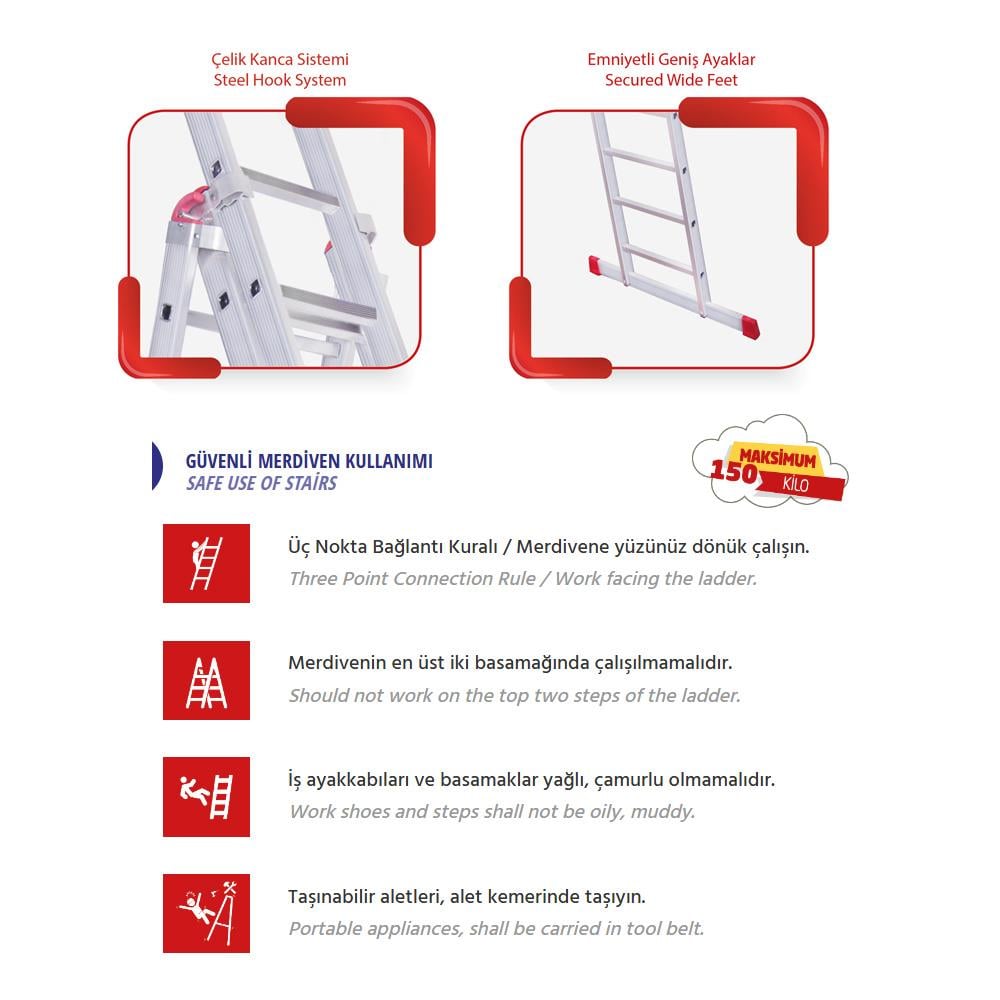 Çelik Kanca Sistemi
Steel Hook System

Emniyetli Geniş Ayaklar
Secured Wide Feet

GÜVENLİ MERDİVEN KULLANIMI
SAFE USE OF STAİRS

MAKSİMUM
150 KİLO

Üç Nokta Bağlantı Kuralı / Merdivene yüzünüz dönük çalışın.
Three Point Connection Rule / Work facing the ladder.

Merdivenin en üst iki basamağında çalışılmamalıdır.
Should not work on the top two steps of the ladder.

İş ayakkabıları ve basamaklar yağlı, çamurlu olmamalıdır.
Work shoes and steps shall not be oily, muddy.

Taşınabilir aletleri, alet kemerinde taşıyın.
Portable appliances, shall be carried in tool belt.