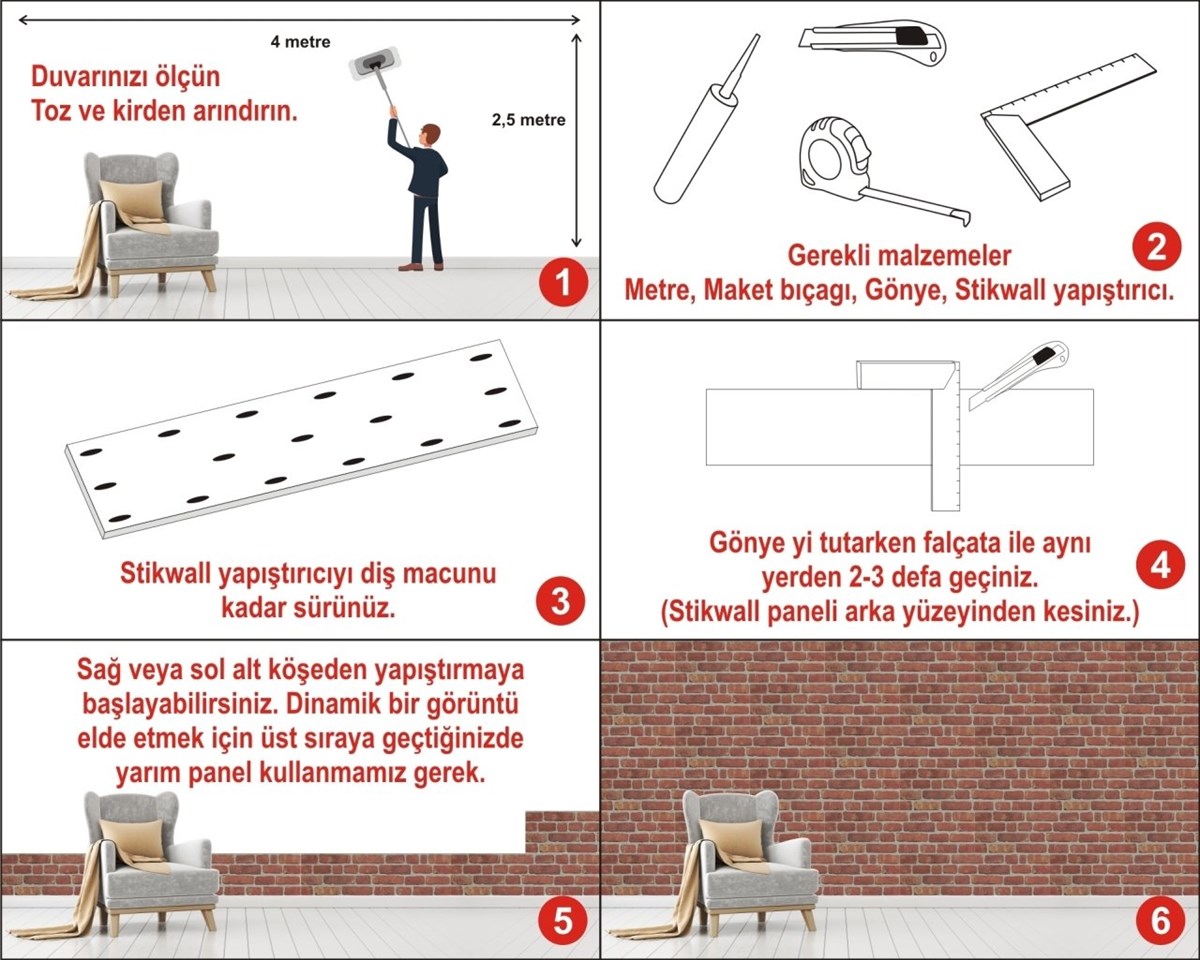 4 metre

Duvarınızı ölçün
Toz ve kirden arındırın.

2,5 metre

1

Gerekli malzemeler
Metre, Maket bıçagı, Gönye, Stikwall yapıştırıcı.

2

Stikwall yapıştırıcıyı diş macunu kadar sürünüz.

3

Gönye yi tutarken falçata ile aynı yerden 2-3 defa geçiniz.
(Stikwall paneli arka yüzeyinden kesiniz.)

4

Sağ veya sol alt köşeden yapıştırmaya başlayabilirsiniz. Dinamik bir görüntü elde etmek için üst sıraya geçtiğinizde yarım panel kullanmamız gerek.

5

6